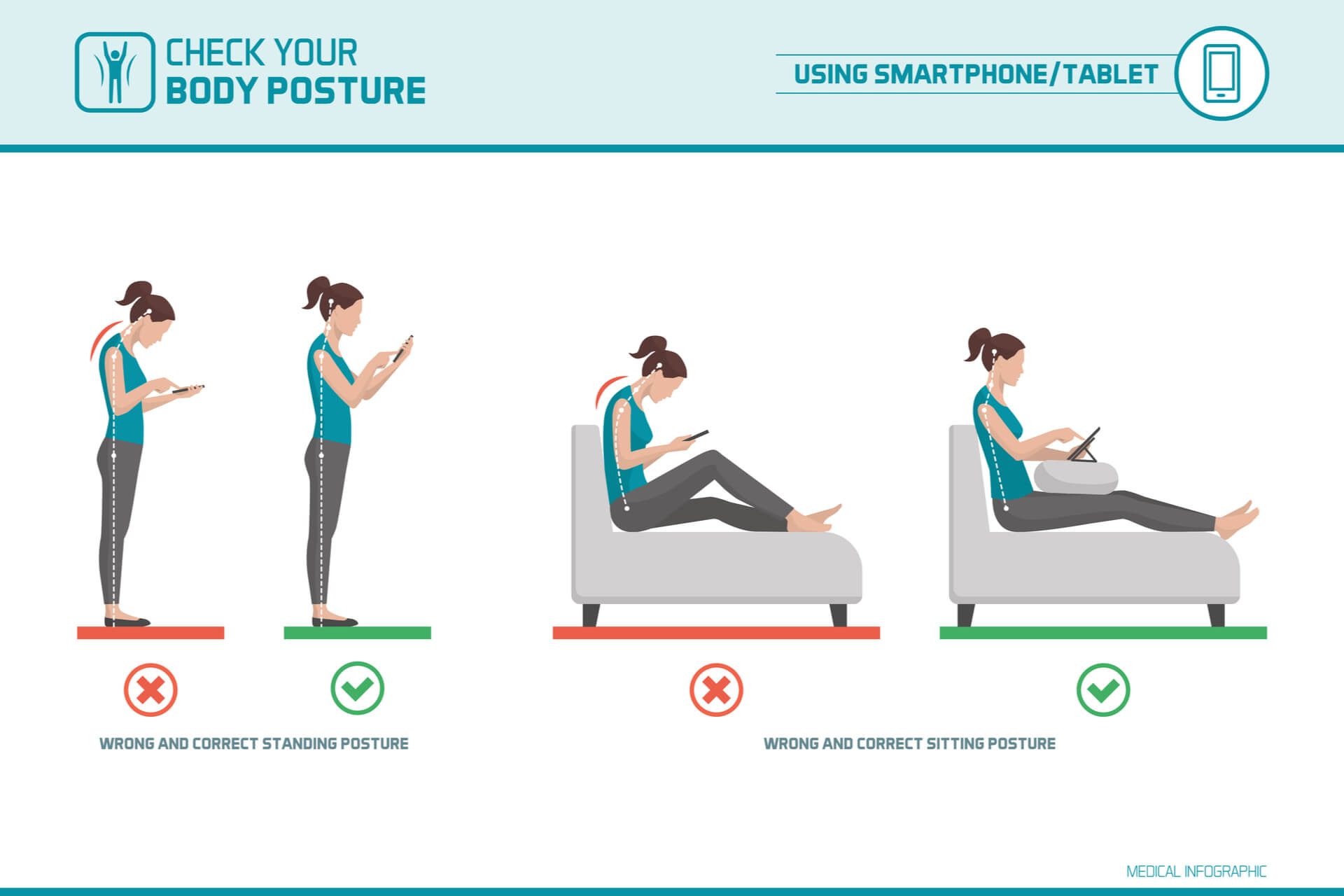 CHECK YOUR
BODY POSTURE

USING SMARTPHONE/TABLET

WRONG AND CORRECT STANDING POSTURE

WRONG AND CORRECT SITTING POSTURE

MEDICAL INFOGRAPHIC